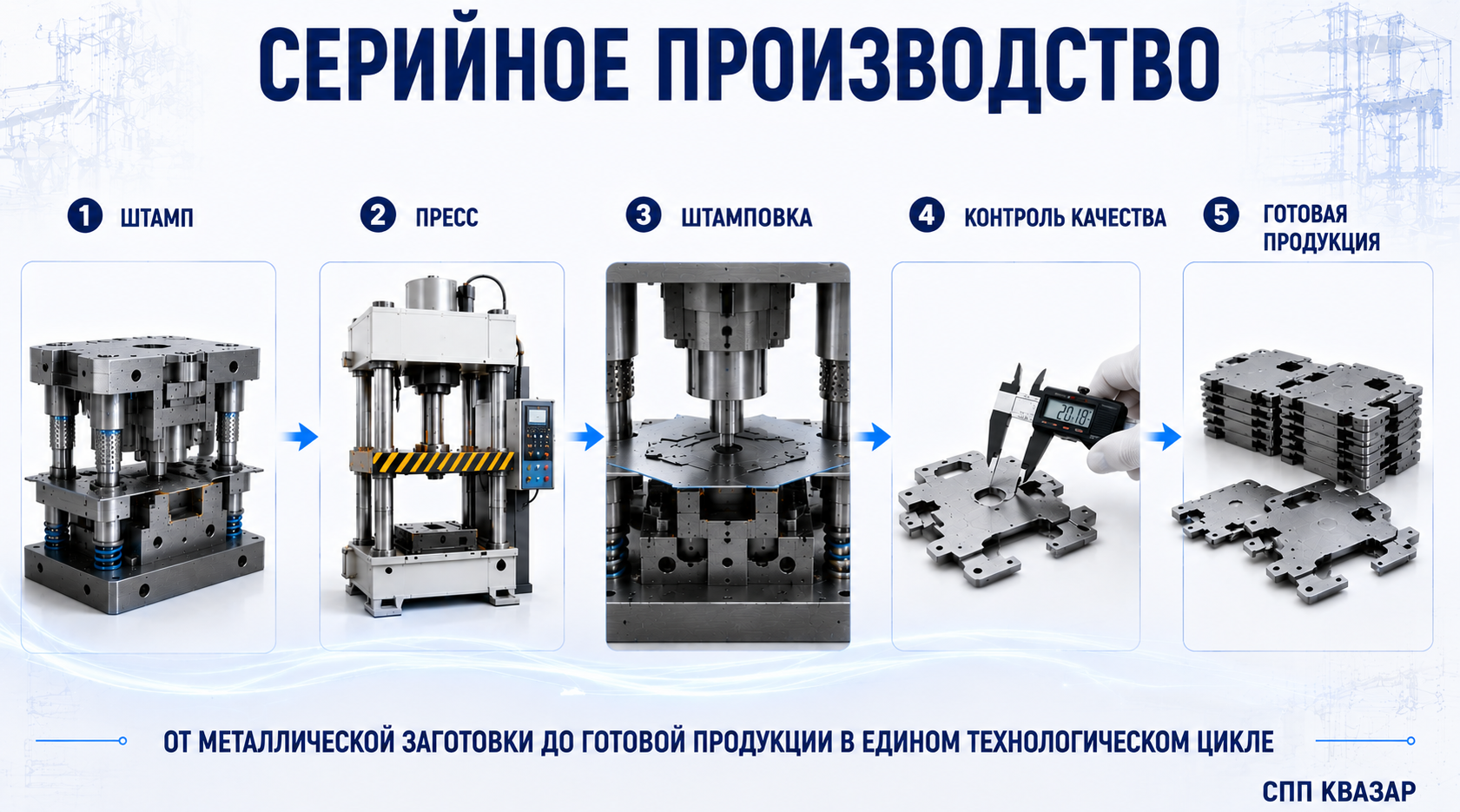 СЕРИЙНОЕ ПРОИЗВОДСТВО

1 ШТАМП

2 ПРЕСС

3 ШТАМПОВКА

4 КОНТРОЛЬ КАЧЕСТВА

5 ГОТОВАЯ ПРОДУКЦИЯ

20.18

ОТ МЕТАЛЛИЧЕСКОЙ ЗАГОТОВКИ ДО ГОТОВОЙ ПРОДУКЦИИ В ЕДИНОМ ТЕХНОЛОГИЧЕСКОМ ЦИКЛЕ

СПП КВАЗАР