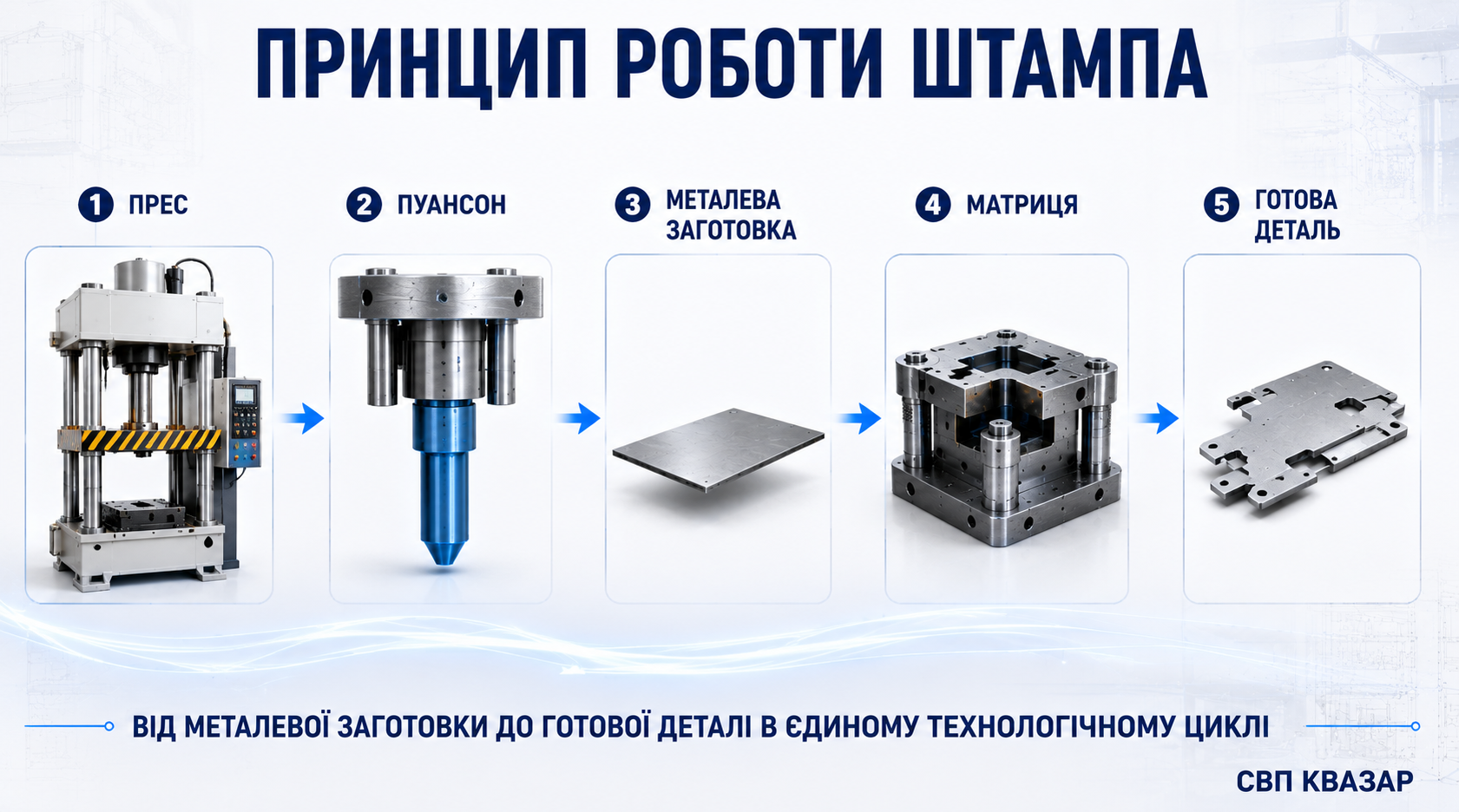 ПРИНЦИП РОБОТИ ШТАМПА

1 ПРЕС

2 ПУАНСОН

3 МЕТАЛЕВА ЗАГОТОВКА

4 МАТРИЦЯ

5 ГОТОВА ДЕТАЛЬ

ВІД МЕТАЛЕВОЇ ЗАГОТОВКИ ДО ГОТОВОЇ ДЕТАЛІ В ЄДИНОМУ ТЕХНОЛОГІЧНОМУ ЦИКЛІ

СВП КВАЗАР