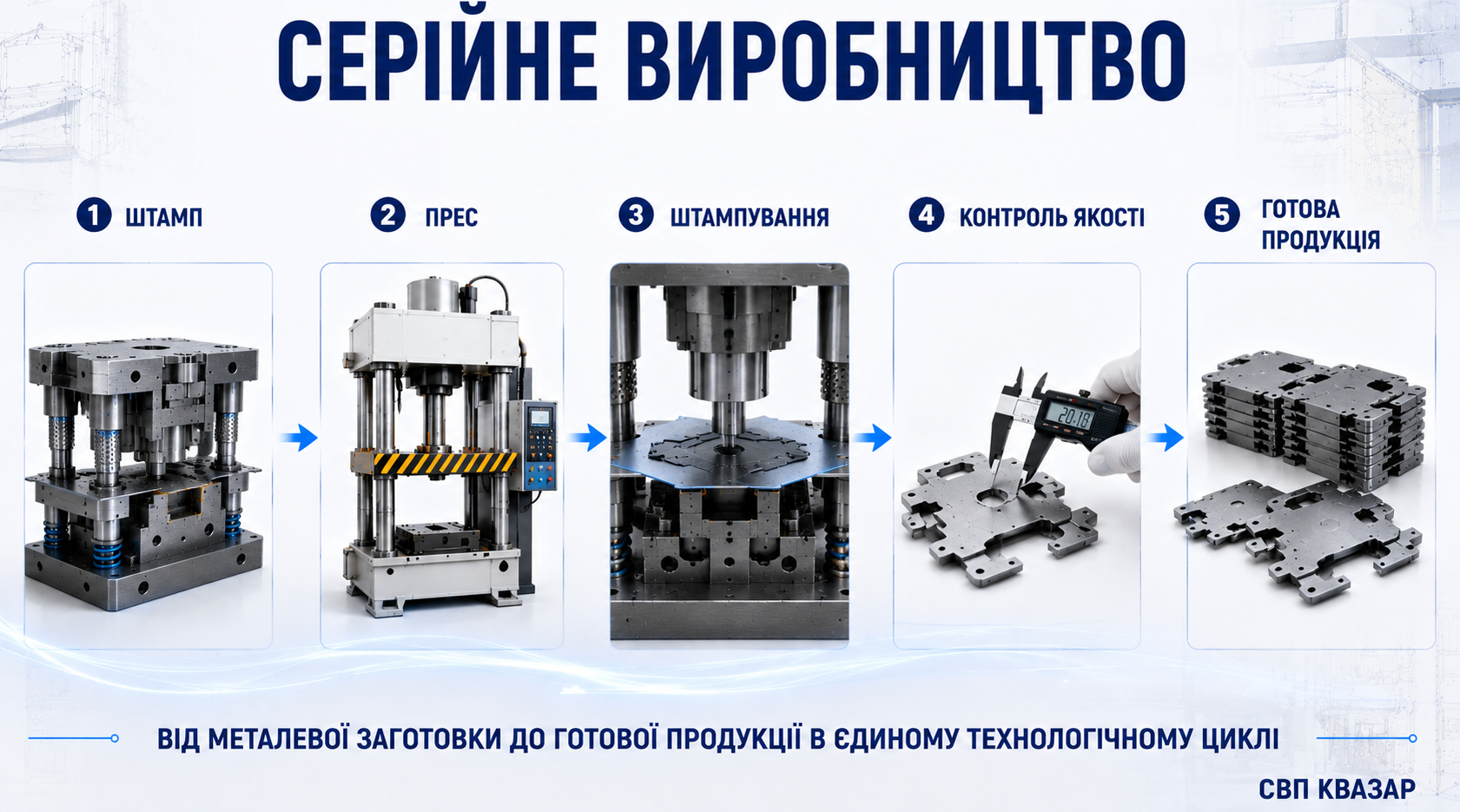 СЕРІЙНЕ ВИРОБНИЦТВО

1 ШТАМП

2 ПРЕС

3 ШТАМПУВАННЯ

4 КОНТРОЛЬ ЯКОСТІ

5 ГОТОВА ПРОДУКЦІЯ

20.18

ВІД МЕТАЛЕВОЇ ЗАГОТОВКИ ДО ГОТОВОЇ ПРОДУКЦІЇ В ЄДИНОМУ ТЕХНОЛОГІЧНОМУ ЦИКЛІ

СВП КВАЗАР